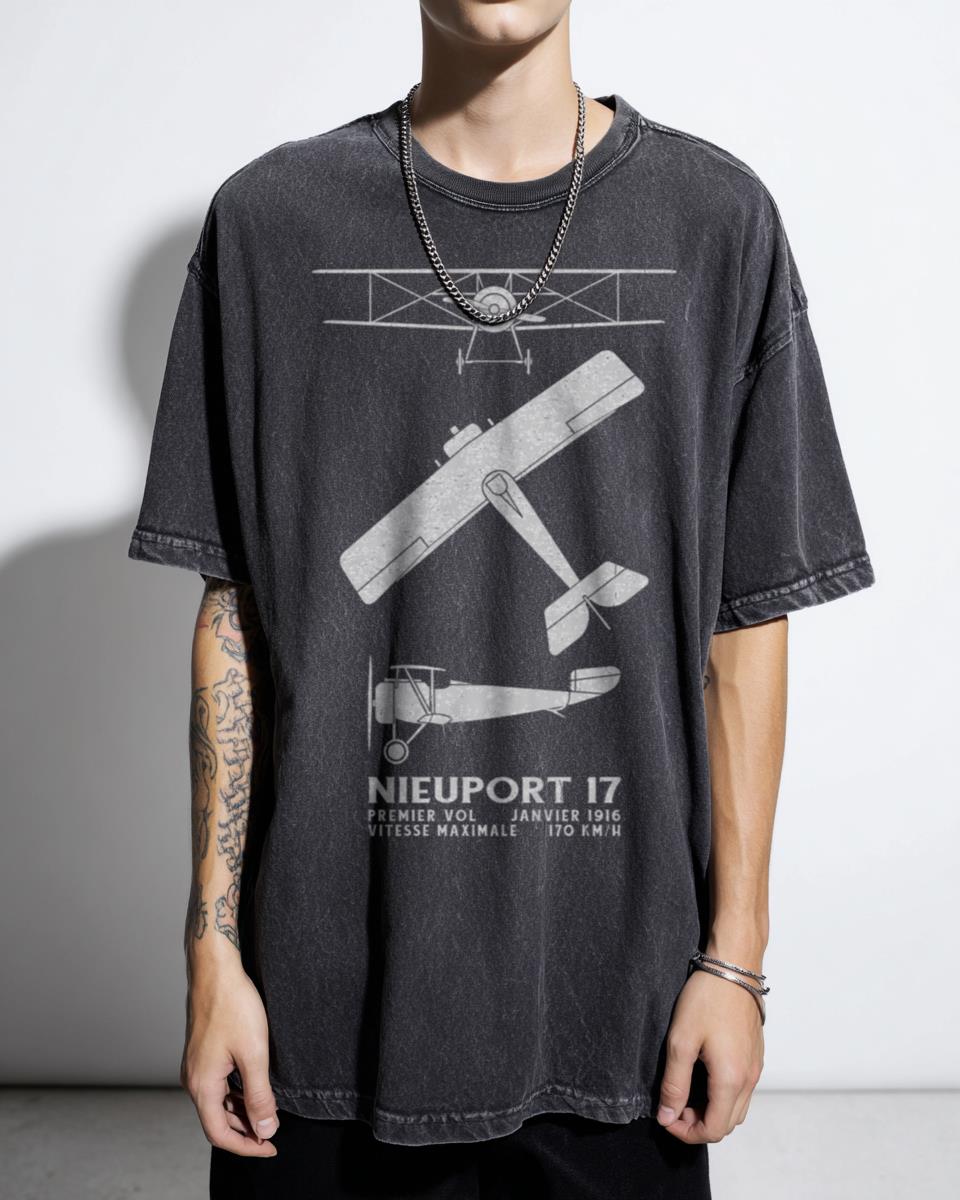 NIEUPORT 17
PREMIER VOL JANVIER 1916
VITESSE MAXIMALE 170 KM/H