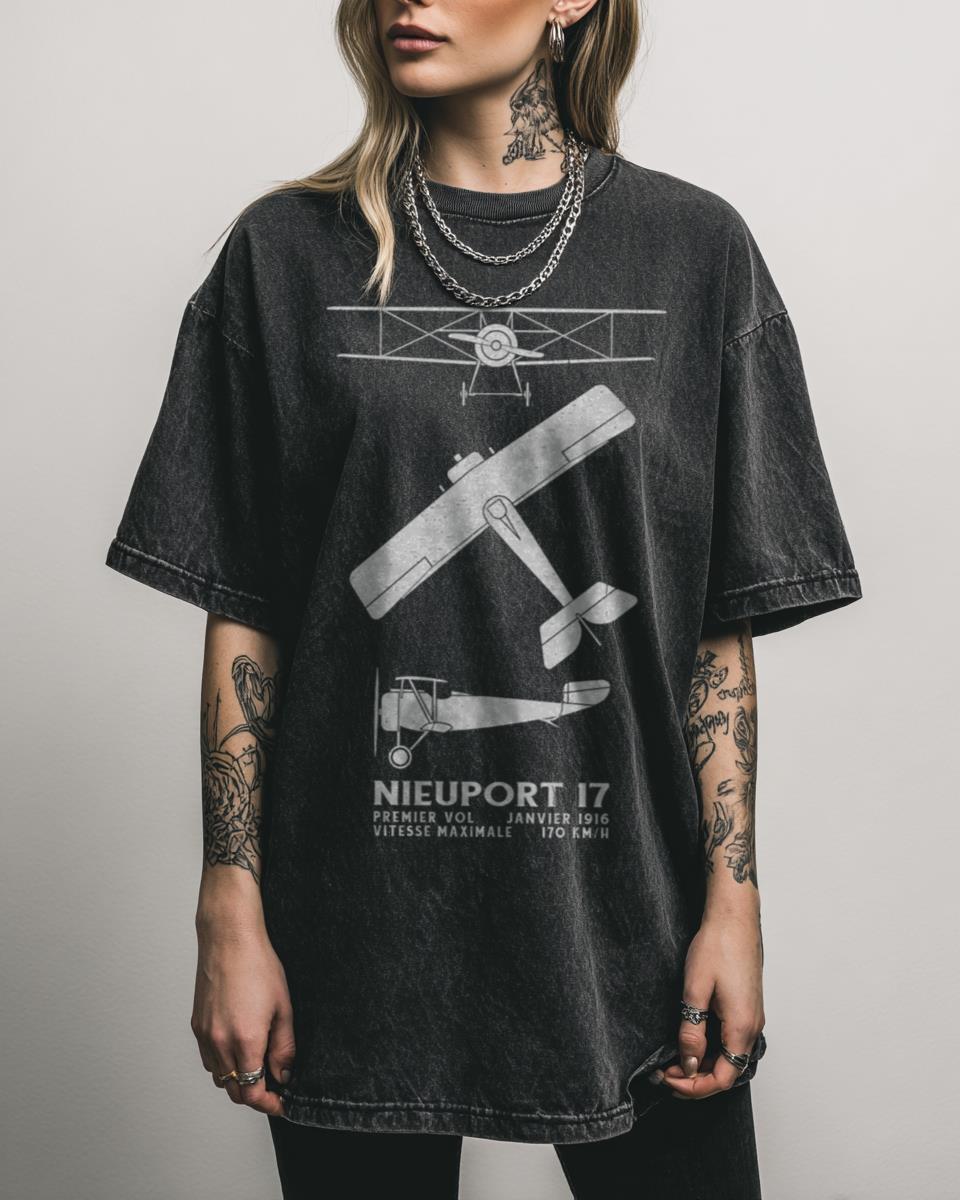 NIEUPORT 17
PREMIER VOL JANVIER 1916
VITESSE MAXIMALE 170 KM/H